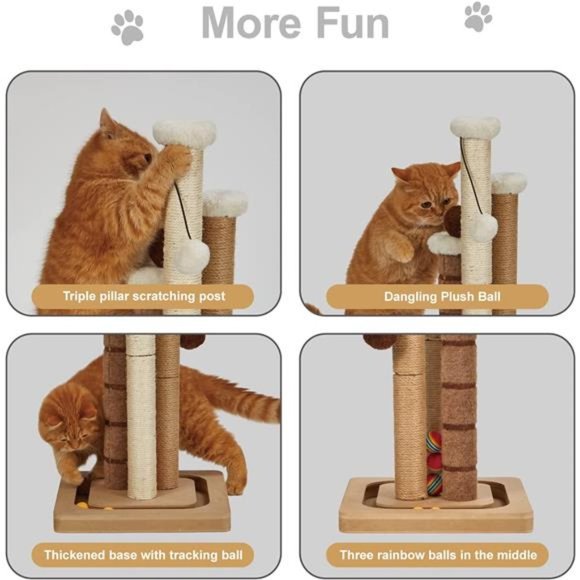 More Fun

Triple pillar scratching post

Dangling Plush Ball

Thickened base with tracking ball

Three rainbow balls in the middle